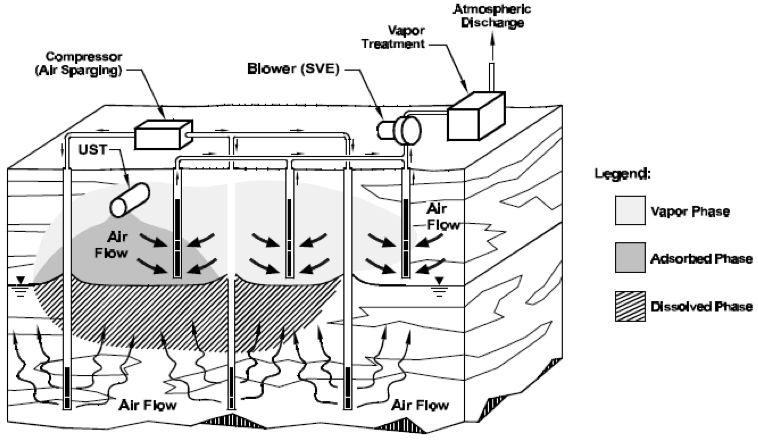 Atmospheric Discharge

Vapor Treatment

Compressor (Air Sparging)

Blower (SVE)

UST

Air Flow

Air Flow

Air Flow

Air Flow

Legend:

Vapor Phase

Adsorbed Phase

Dissolved Phase